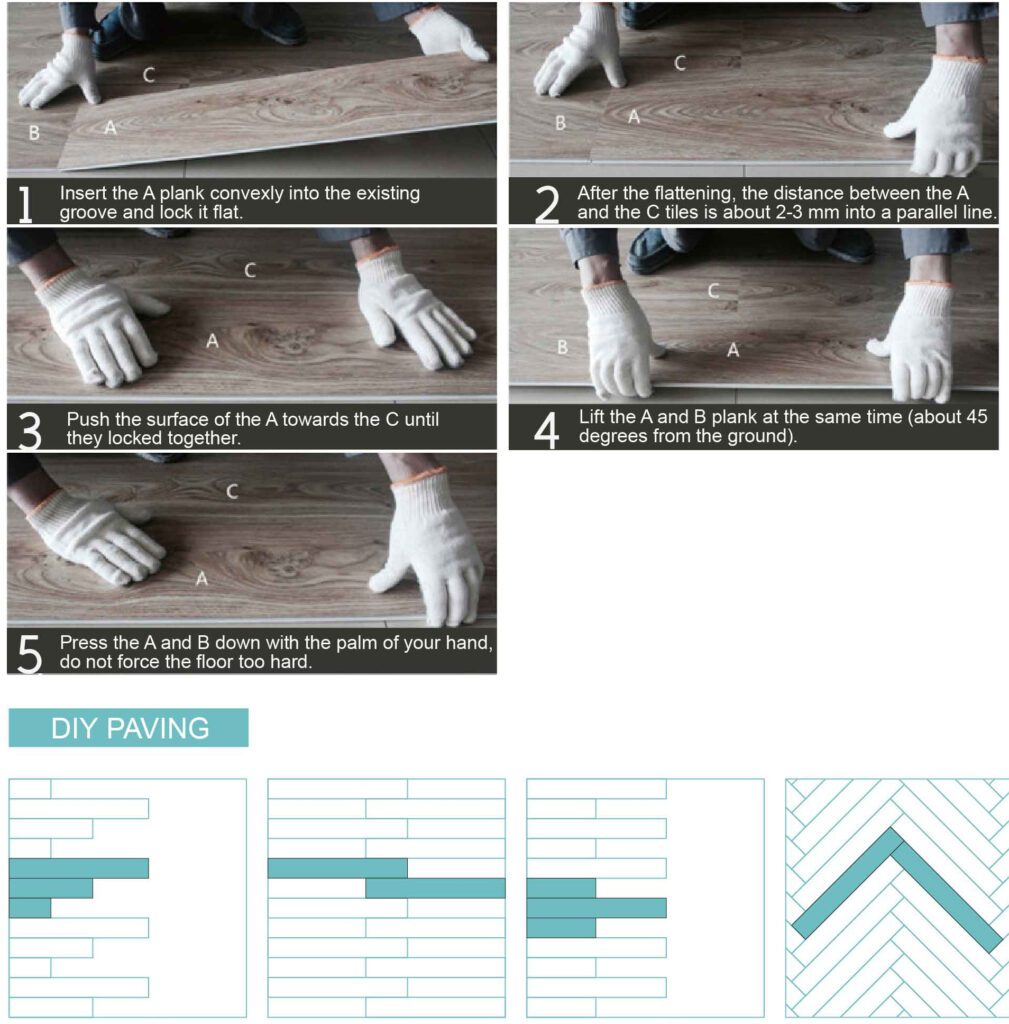 C
B
A
1 Insert the A plank convexly into the existing groove and lock it flat.

C
B
A
2 After the flattening, the distance between the A and the C tiles is about 2-3 mm into a parallel line.

C
A
3 Push the surface of the A towards the C until they locked together.

C
B
A
4 Lift the A and B plank at the same time (about 45 degrees from the ground).

C
A
5 Press the A and B down with the palm of your hand, do not force the floor too hard.

DIY PAVING